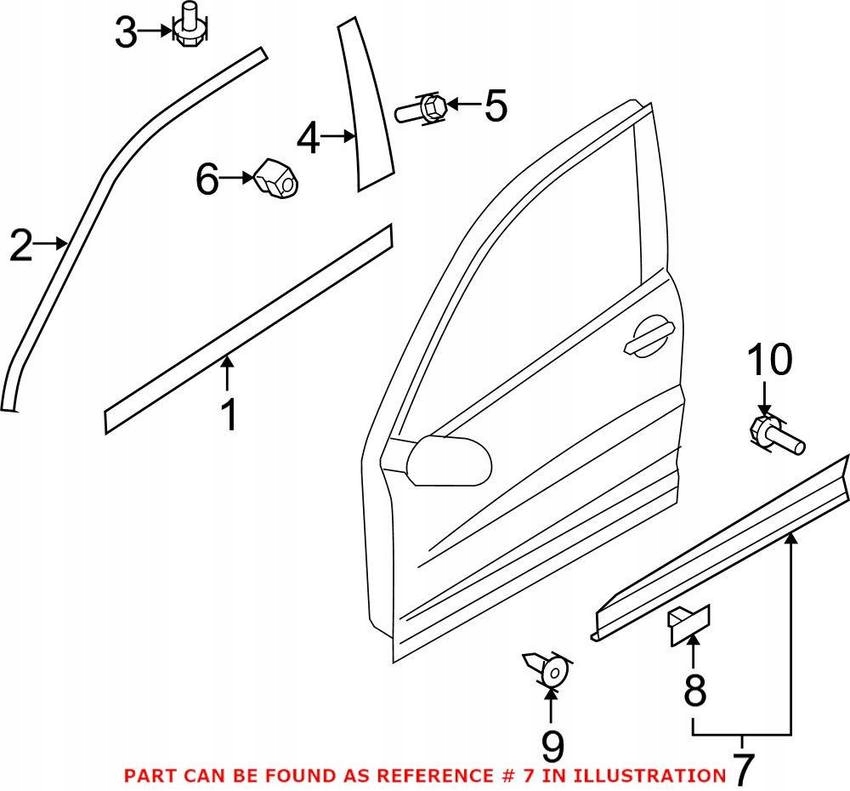 3
5
4
6
2
1
10
8
9
7
PART CAN BE FOUND AS REFERENCE # 7 IN ILLUSTRATION